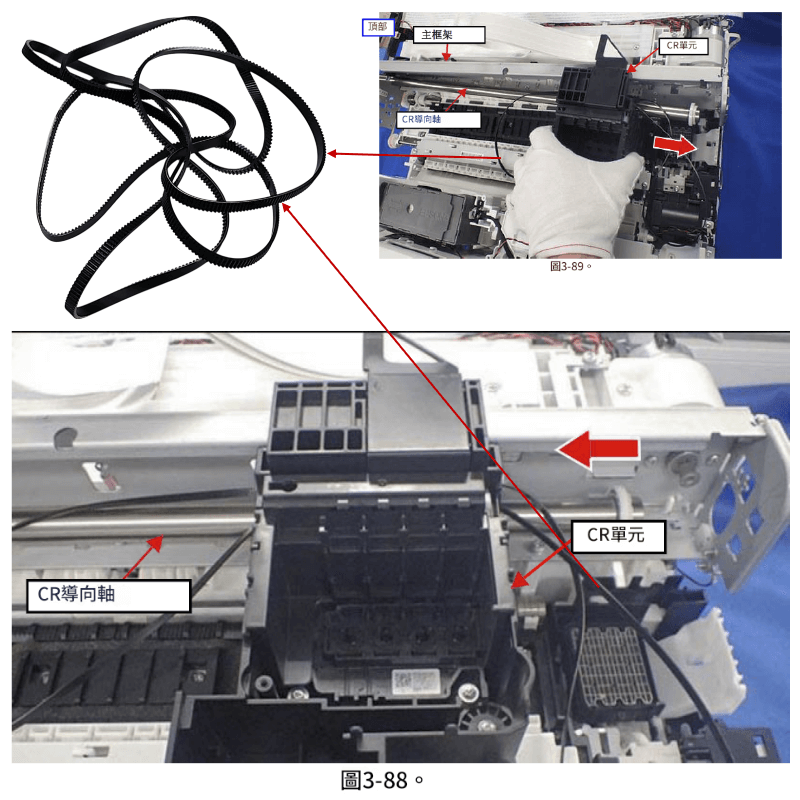 頂部

主框架

CR單元

CR導向軸

圖3-89。

CR單元

CR導向軸

圖3-88。