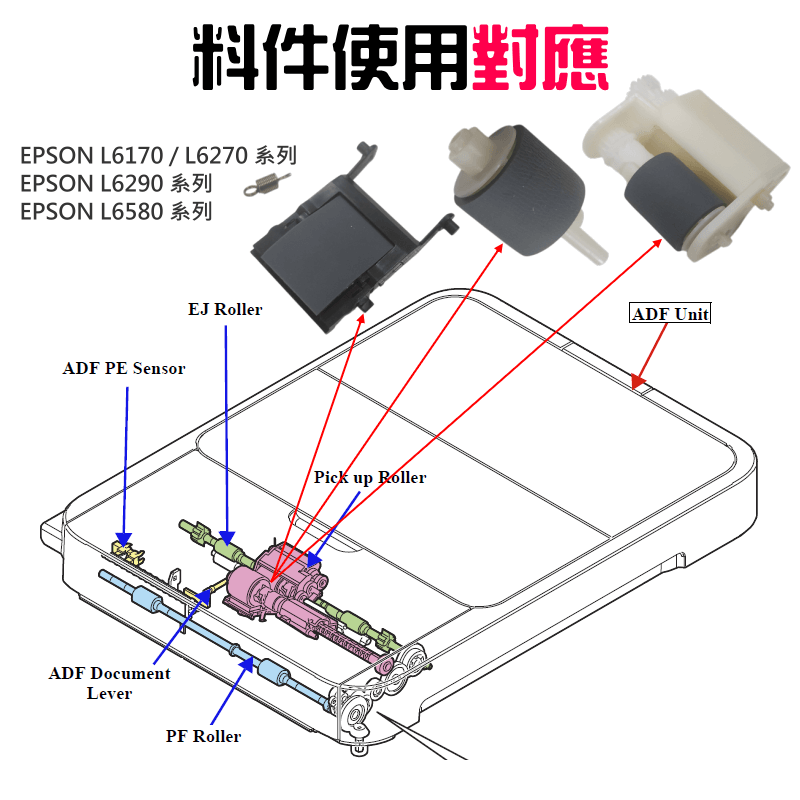 料件使用對應

EPSON L6170 / L6270 系列
EPSON L6290 系列
EPSON L6580 系列

EJ Roller

ADF Unit

ADF PE Sensor

Pick up Roller

ADF Document Lever

PF Roller